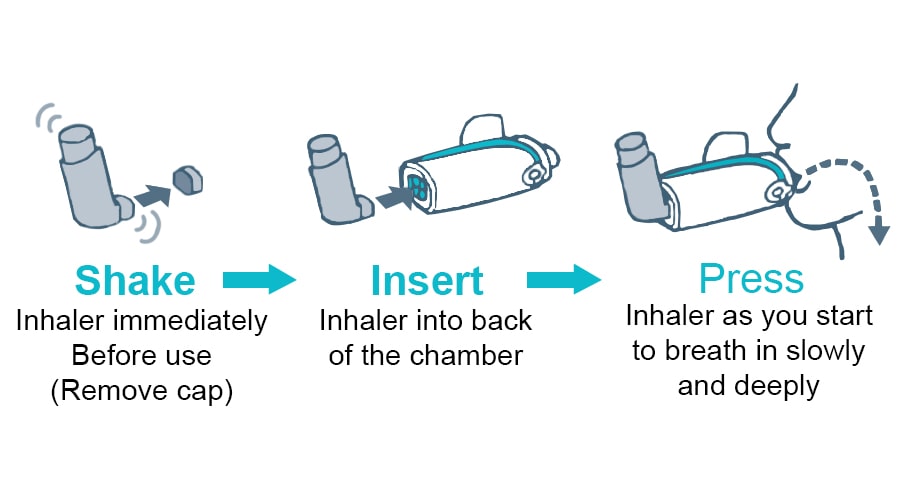 Shake
Inhaler immediately
Before use
(Remove cap)

Insert
Inhaler into back
of the chamber

Press
Inhaler as you start
to breath in slowly
and deeply